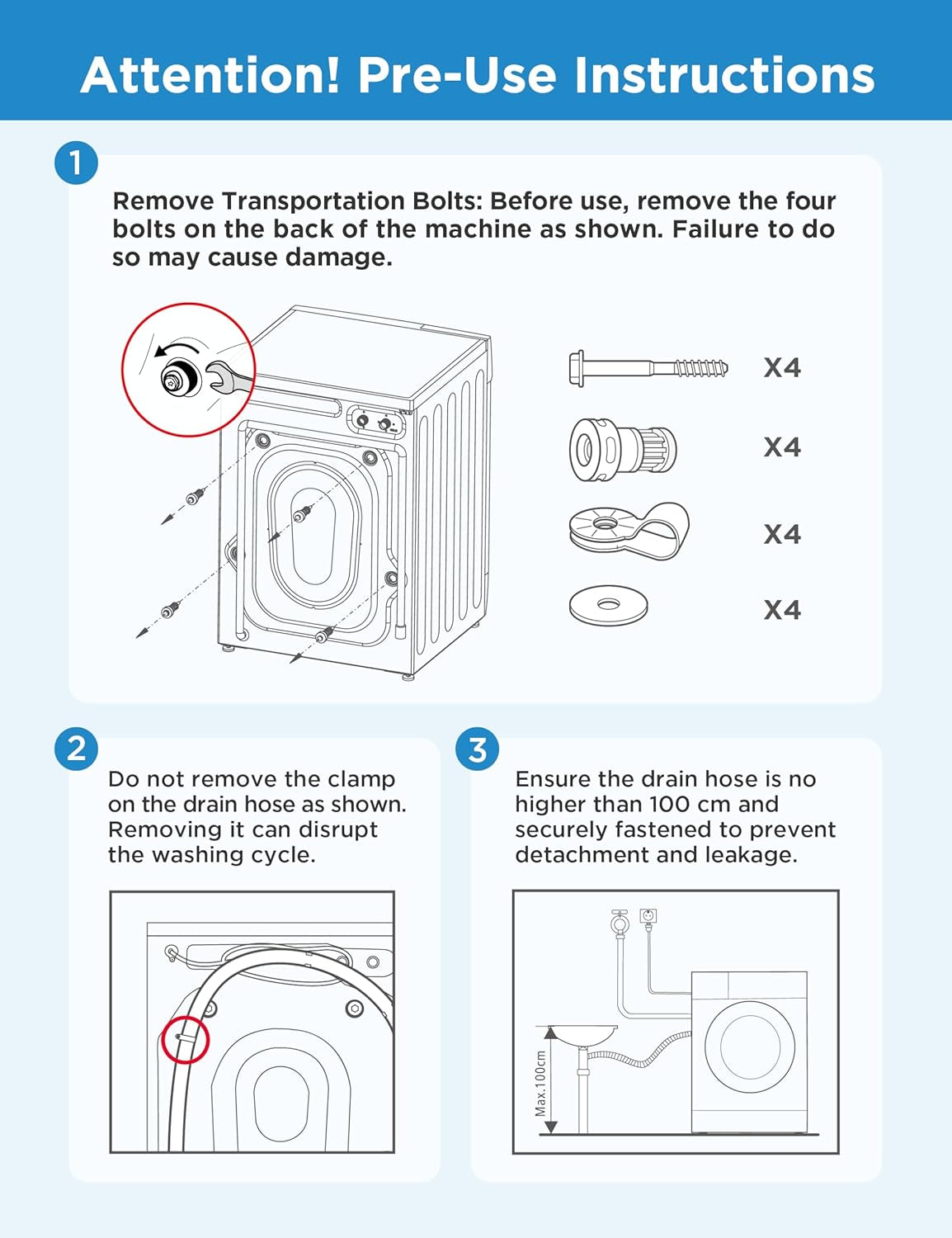 Attention! Pre-Use Instructions

1

Remove Transportation Bolts: Before use, remove the four bolts on the back of the machine as shown. Failure to do so may cause damage.

X4

X4

X4

X4

2

Do not remove the clamp on the drain hose as shown. Removing it can disrupt the washing cycle.

3

Ensure the drain hose is no higher than 100 cm and securely fastened to prevent detachment and leakage.

Max.100cm